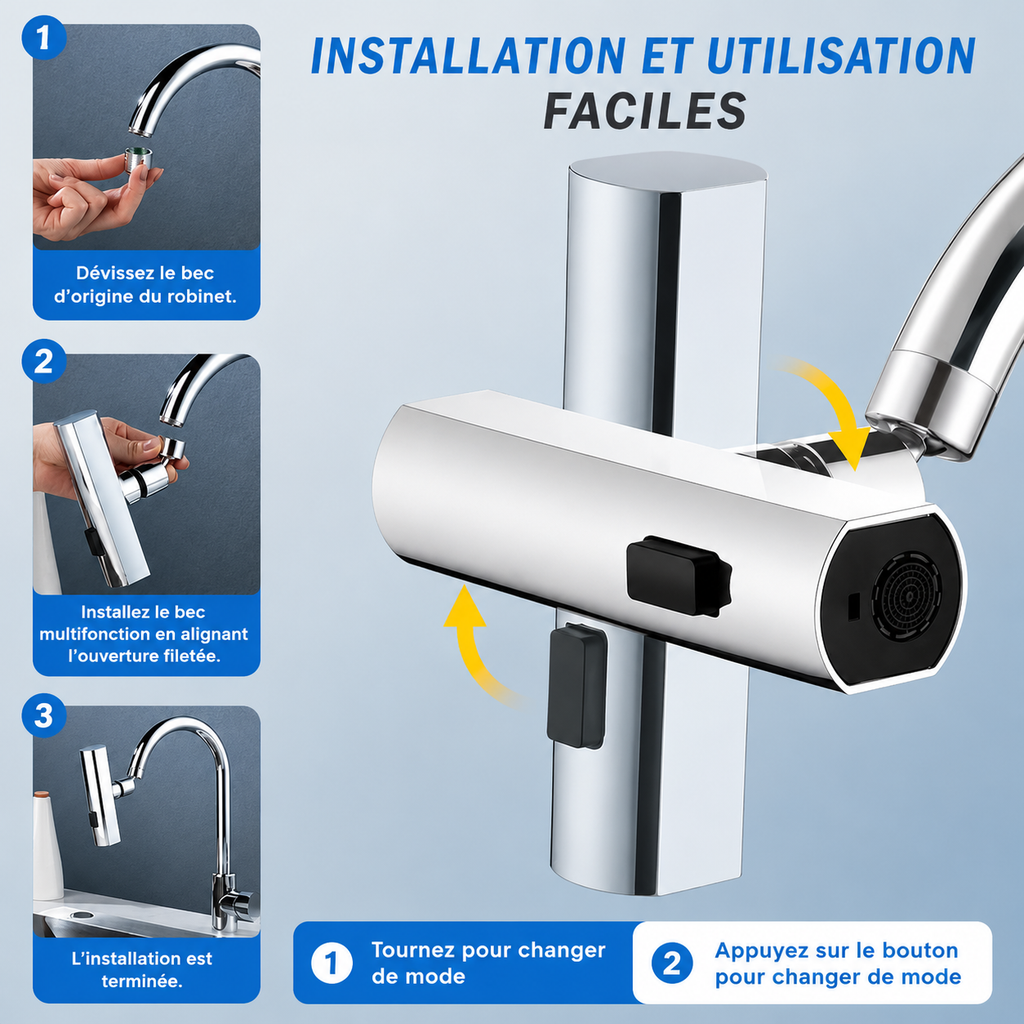 INSTALLATION ET UTILISATION FACILES

1

Dévissez le bec d'origine du robinet.

2

Installez le bec multifonction en alignant l'ouverture filetée.

3

L'installation est terminée.

1 Tournez pour changer de mode

2 Appuyez sur le bouton pour changer de mode